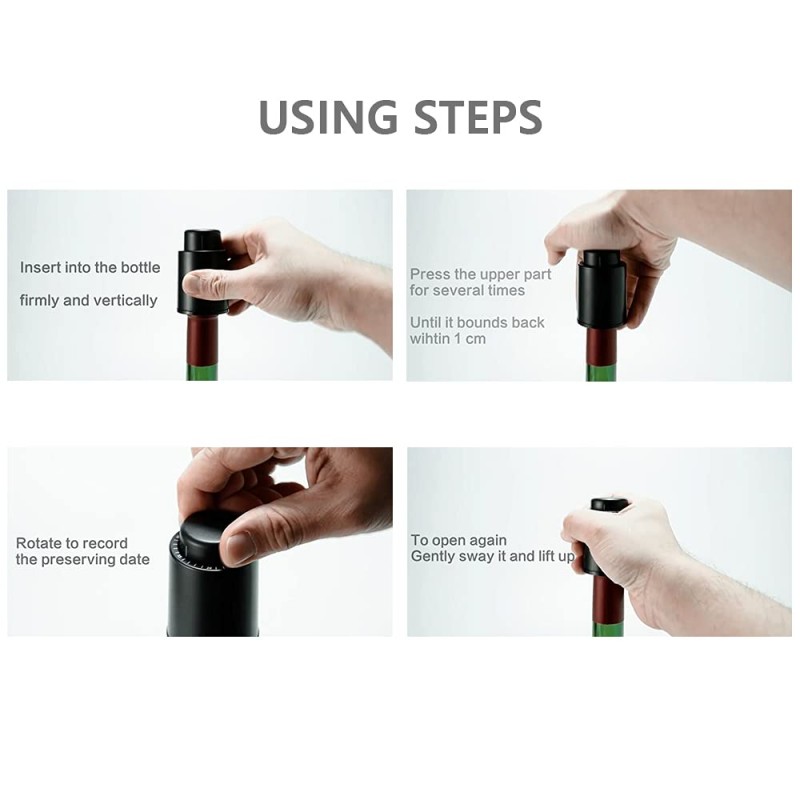 USING STEPS

Insert into the bottle

firmly and vertically

Press the upper part for several times

Until it bounds back wihtin 1 cm

Rotate to record the preserving date

To open again
Gently sway it and lift up